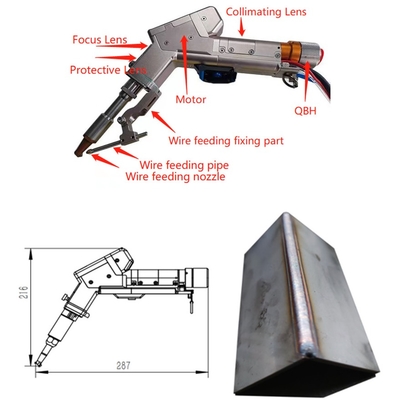 Collimating Lens
Focus Lens
Protective Lens
Motor
QBH
Wire feeding fixing part
Wire feeding pipe
Wire feeding nozzle

216
287